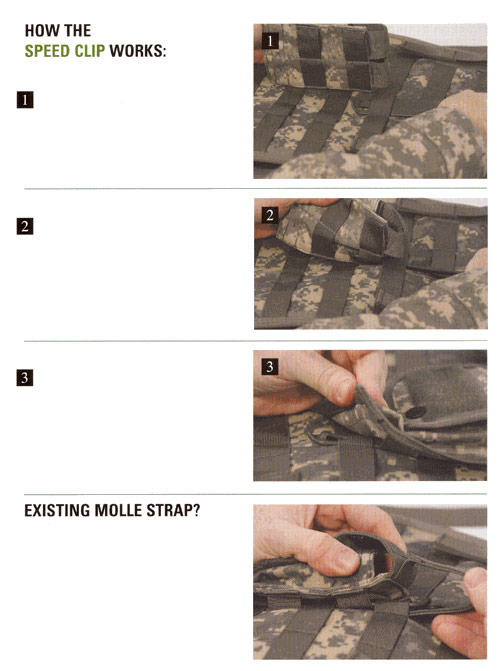 HOW THE
SPEED CLIP WORKS:

1

1

2

2

3

3

EXISTING MOLLE STRAP?